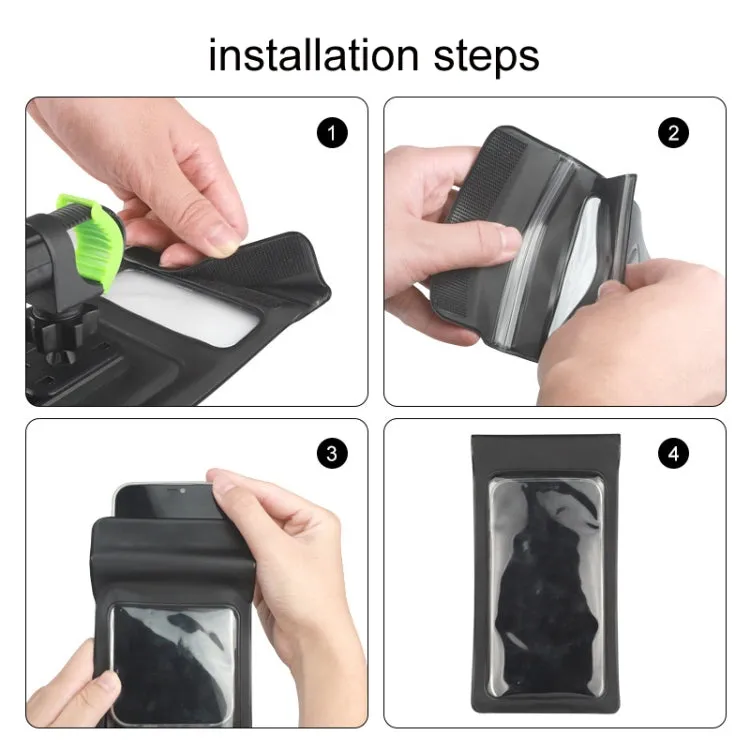 installation steps

1

2

3

4